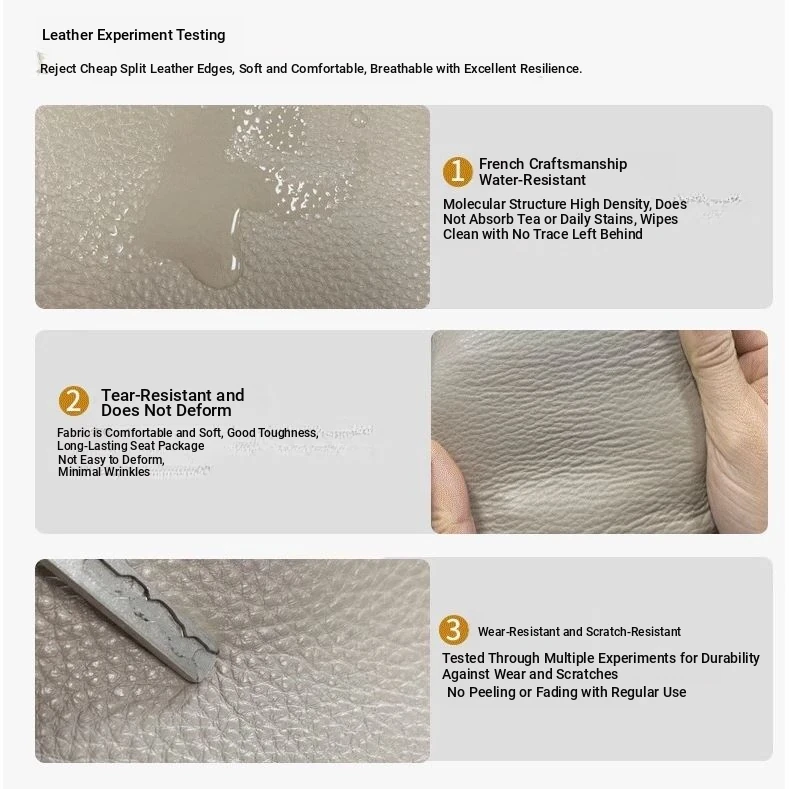 Leather Experiment Testing

Reject Cheap Split Leather Edges, Soft and Comfortable, Breathable with Excellent Resilience.

1 French Craftsmanship Water-Resistant

Molecular Structure High Density, Does Not Absorb Tea or Daily Stains, Wipes Clean with No Trace Left Behind

2 Tear-Resistant and Does Not Deform

Fabric is Comfortable and Soft, Good Toughness, Long-Lasting Seat Package
Not Easy to Deform,
Minimal Wrinkles

3 Wear-Resistant and Scratch-Resistant

Tested Through Multiple Experiments for Durability Against Wear and Scratches
No Peeling or Fading with Regular Use