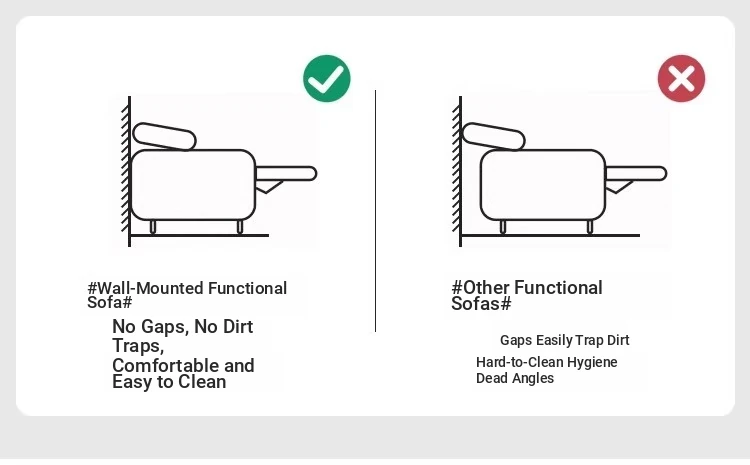 #Wall-Mounted Functional Sofa#

No Gaps, No Dirt Traps,

Comfortable and Easy to Clean

#Other Functional Sofas#

Gaps Easily Trap Dirt

Hard-to-Clean Hygiene Dead Angles