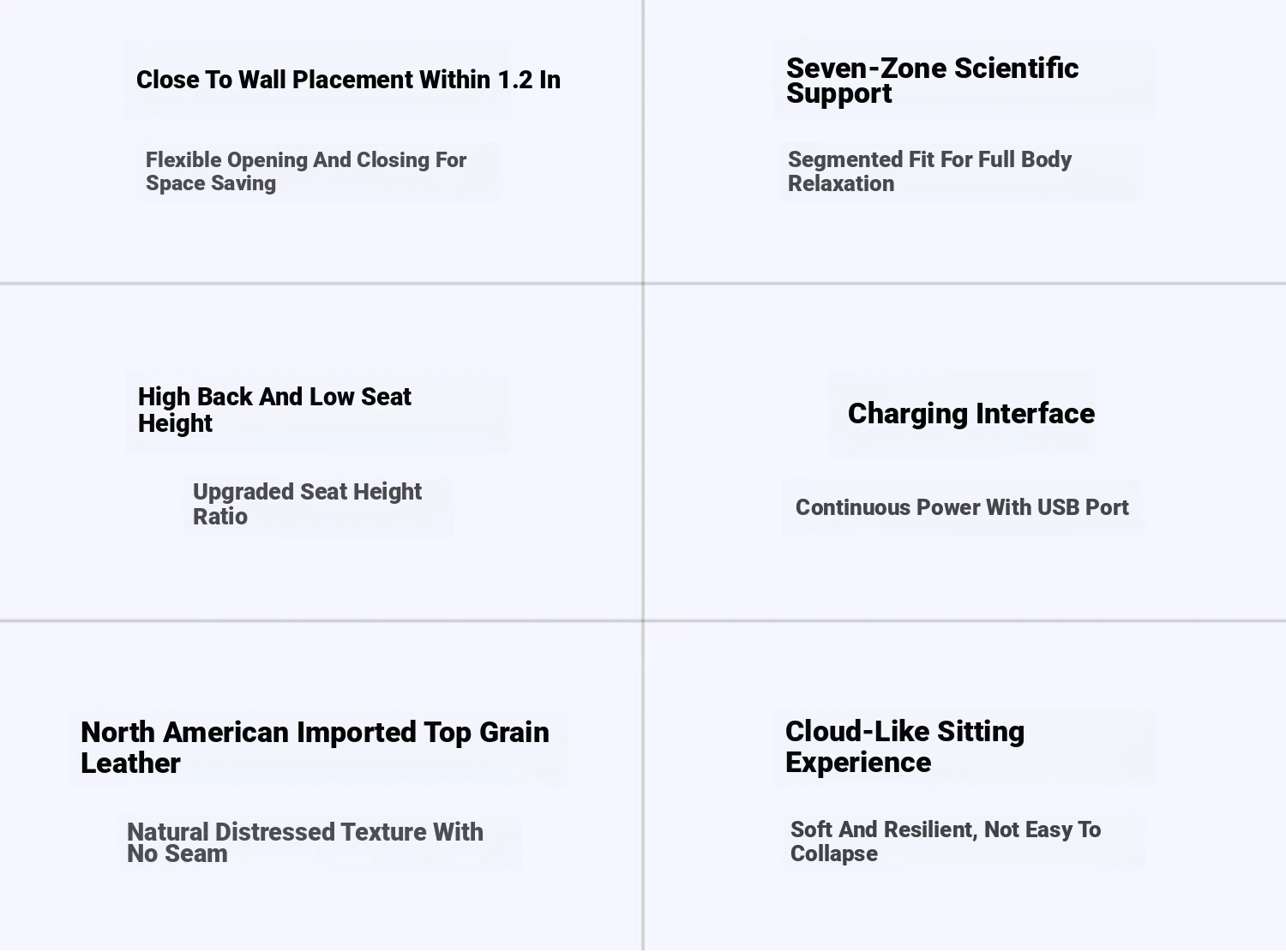 Close To Wall Placement Within 1.2 In

Flexible Opening And Closing For Space Saving

Seven-Zone Scientific Support

Segmented Fit For Full Body Relaxation

High Back And Low Seat Height

Upgraded Seat Height Ratio

Charging Interface

Continuous Power With USB Port

North American Imported Top Grain Leather

Natural Distressed Texture With No Seam

Cloud-Like Sitting Experience

Soft And Resilient, Not Easy To Collapse