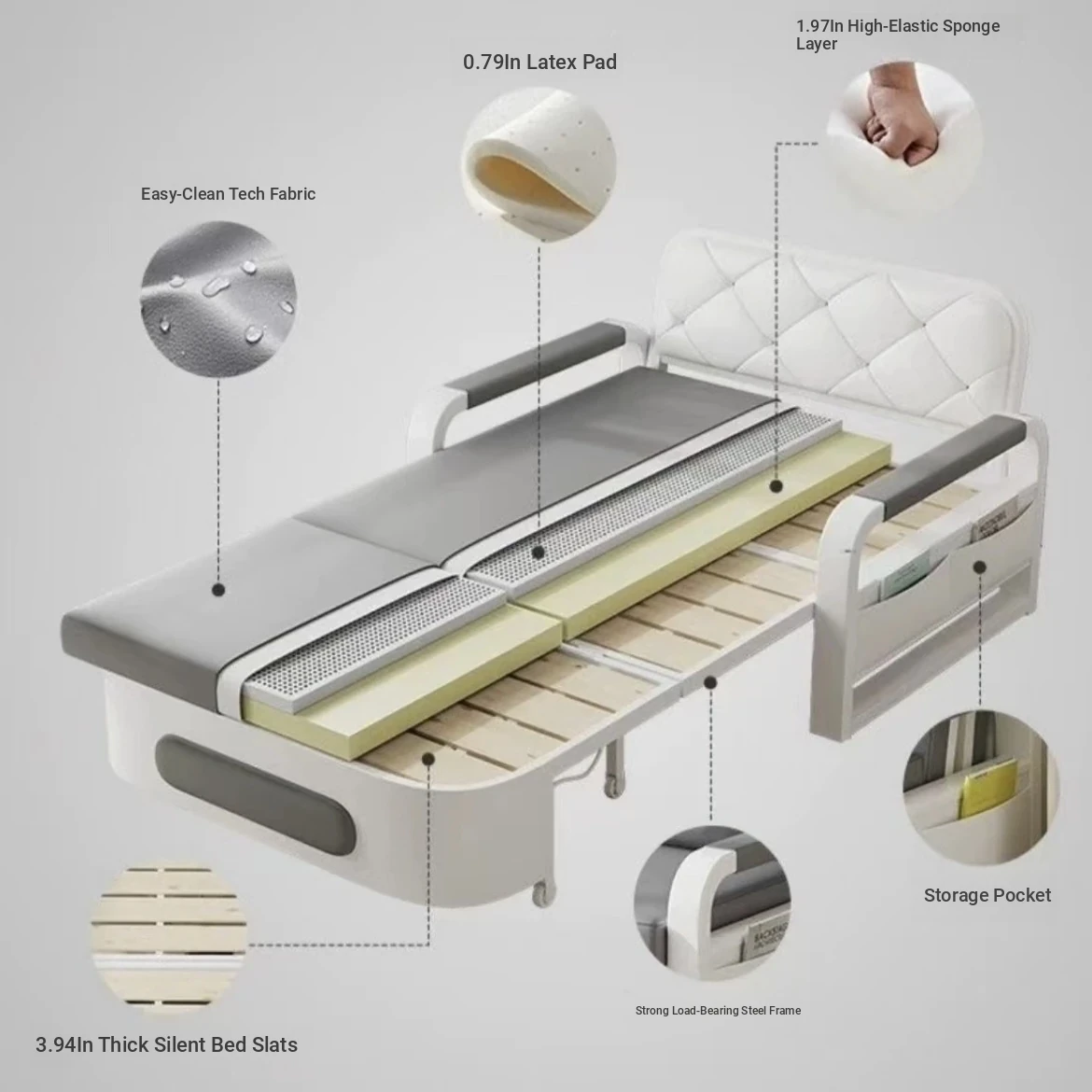 0.79In Latex Pad

1.97In High-Elastic Sponge Layer

Easy-Clean Tech Fabric

Storage Pocket

Strong Load-Bearing Steel Frame

3.94In Thick Silent Bed Slats