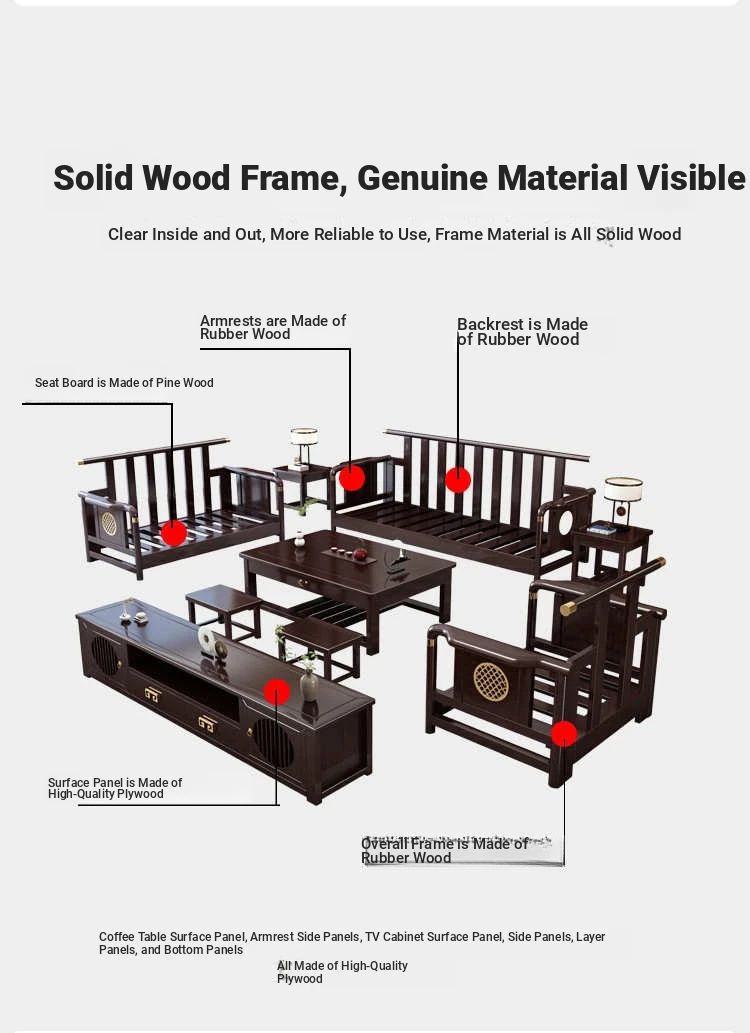 Solid Wood Frame, Genuine Material Visible

Clear Inside and Out, More Reliable to Use, Frame Material is All Solid Wood

Armrests are Made of Rubber Wood

Backrest is Made of Rubber Wood

Seat Board is Made of Pine Wood

Surface Panel is Made of High-Quality Plywood

Overall Frame is Made of Rubber Wood

Coffee Table Surface Panel, Armrest Side Panels, TV Cabinet Surface Panel, Side Panels, Layer Panels, and Bottom Panels

All Made of High-Quality Plywood