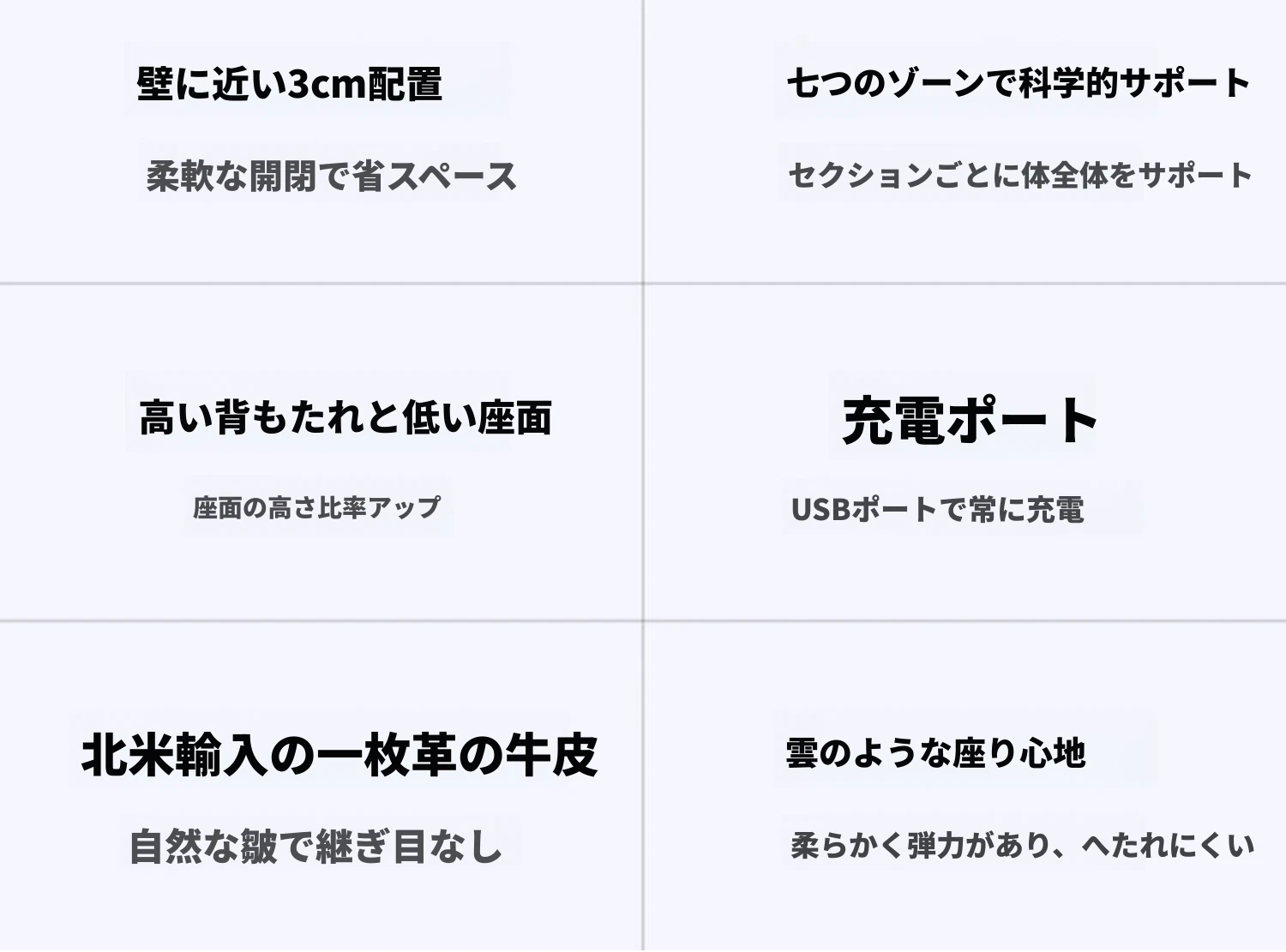 壁に近い3cm配置

柔軟な開閉で省スペース

七つのゾーンで科学的サポート

セクションごとに体全体をサポート

高い背もたれと低い座面

座面の高さ比率アップ

充電ポート

USBポートで常に充電

北米輸入の一枚革の牛皮

自然な皺で継ぎ目なし

雲のような座り心地

柔らかく弾力があり、へたれにくい