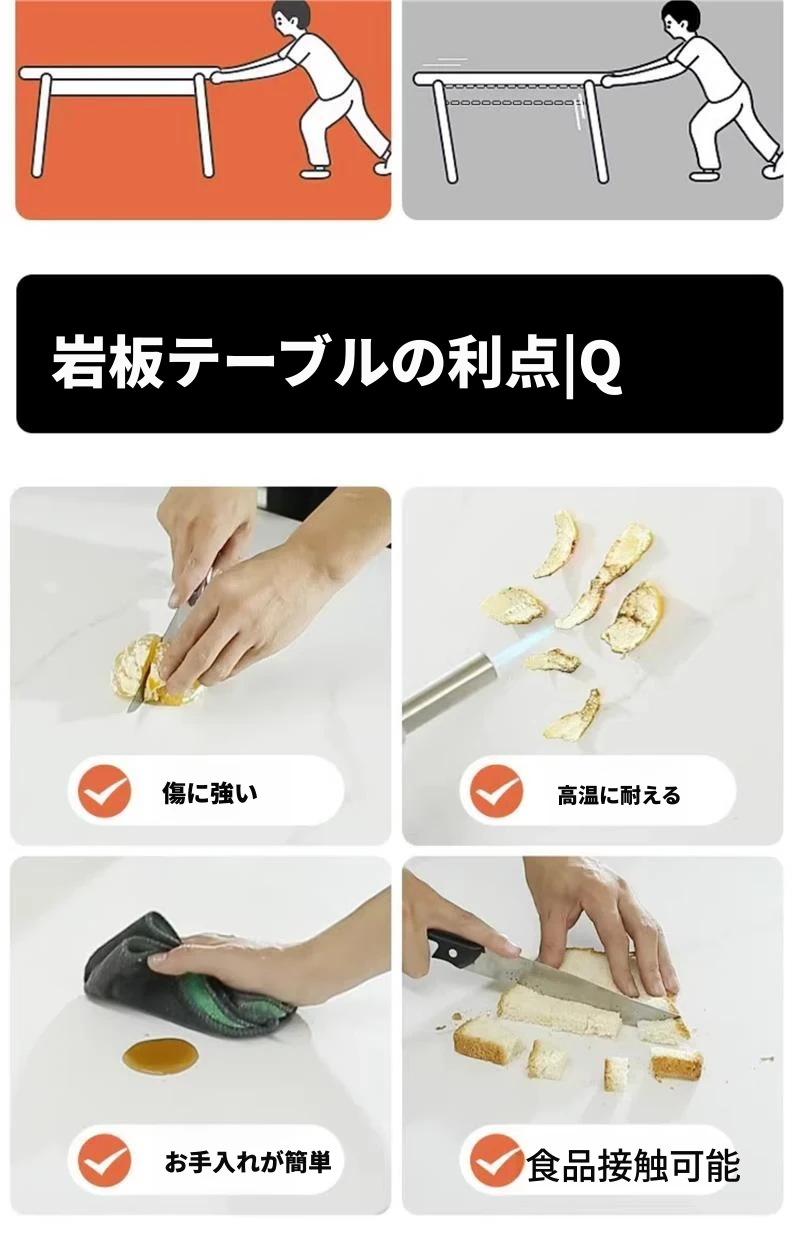 岩板テーブルの利点|Q

傷に強い

高温に耐える

お手入れが簡単

食品接触可能