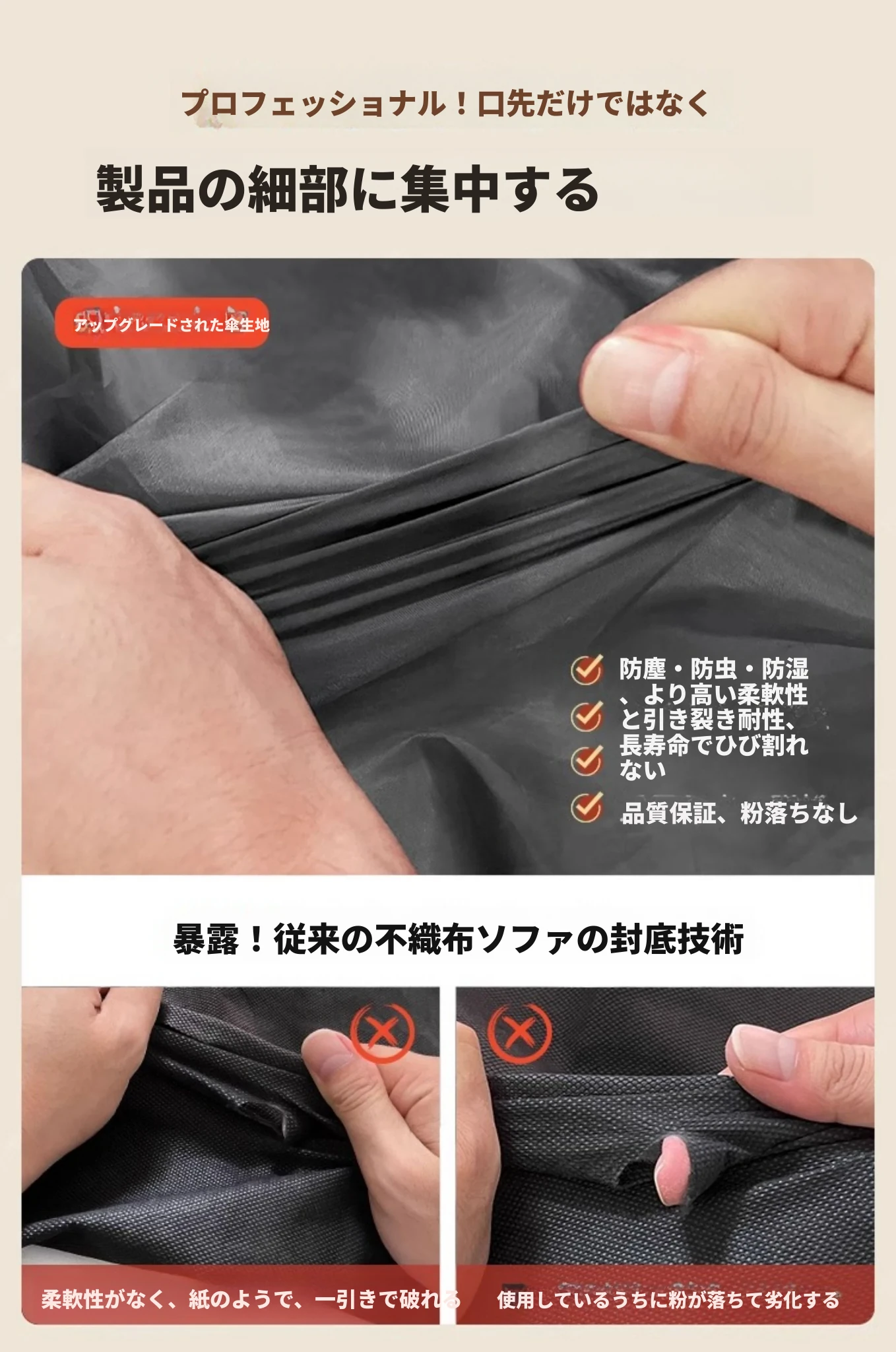 プロフェッショナル！口先だけではなく

製品の細部に集中する

アップグレードされた傘生地

防塵・防虫・防湿、より高い柔軟性と引き裂き耐性、長寿命でひび割れない

品質保証、粉落ちなし

暴露！従来の不織布ソファの封底技術

柔軟性がなく、紙のようで、一引きで破れる

使用しているうちに粉が落ちて劣化する